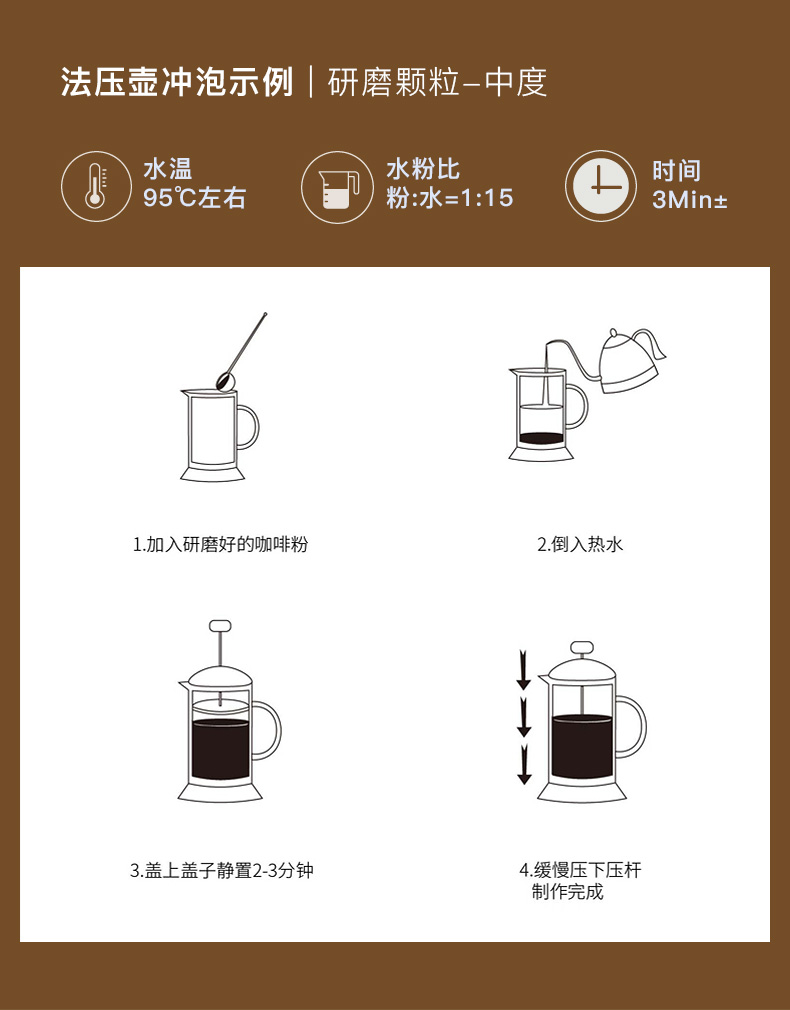 法压壶冲泡示例 | 研磨颗粒–中度

水温
95℃左右

水粉比
粉:水=1:15

时间
3Min±

1.加入研磨好的咖啡粉

2.倒入热水

3.盖上盖子静置2-3分钟

4.缓慢压下压杆
制作完成