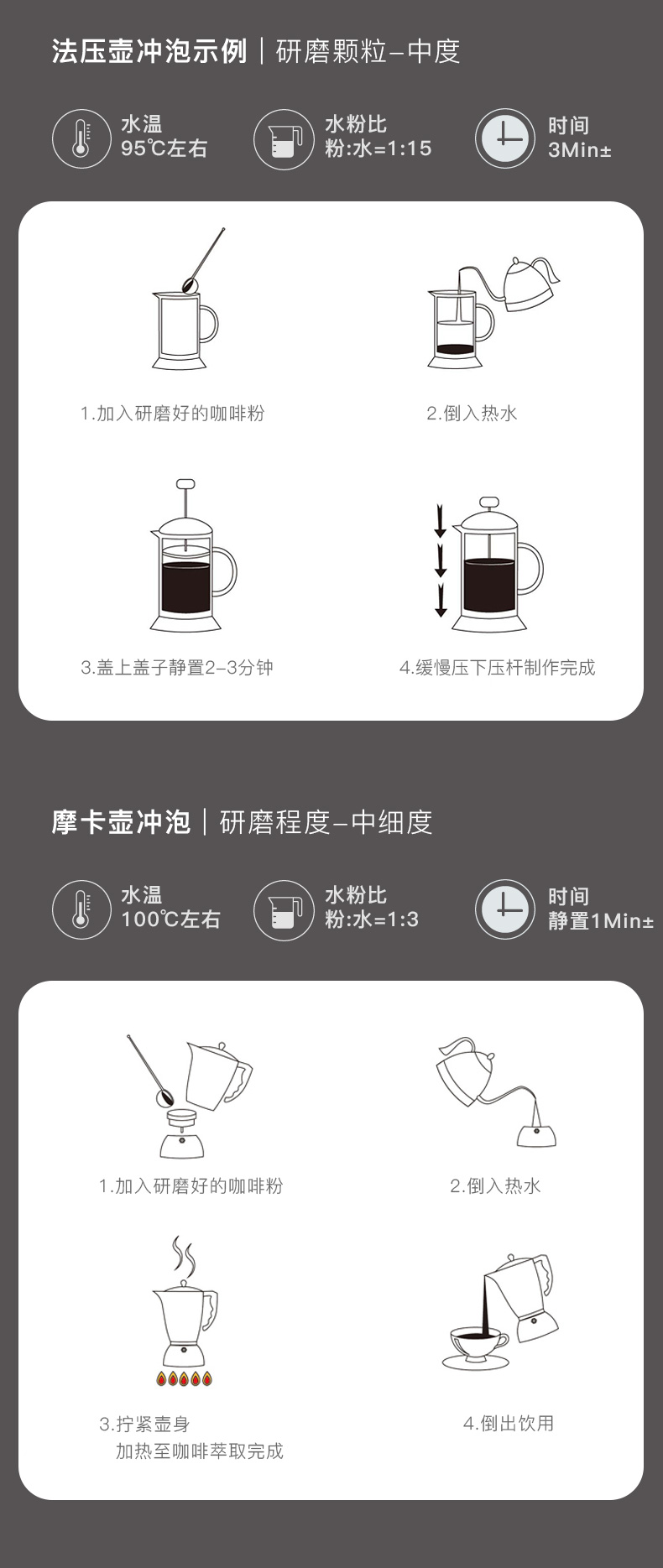 法压壶冲泡示例 | 研磨颗粒–中度

水温
95℃左右

水粉比
粉:水=1:15

时间
3Min±

1.加入研磨好的咖啡粉

2.倒入热水

3.盖上盖子静置2–3分钟

4.缓慢压下压杆制作完成

摩卡壶冲泡 | 研磨程度–中细度

水温
100℃左右

水粉比
粉:水=1:3

时间
静置1Min±

1.加入研磨好的咖啡粉

2.倒入热水

3.拧紧壶身
加热至咖啡萃取完成

4.倒出饮用